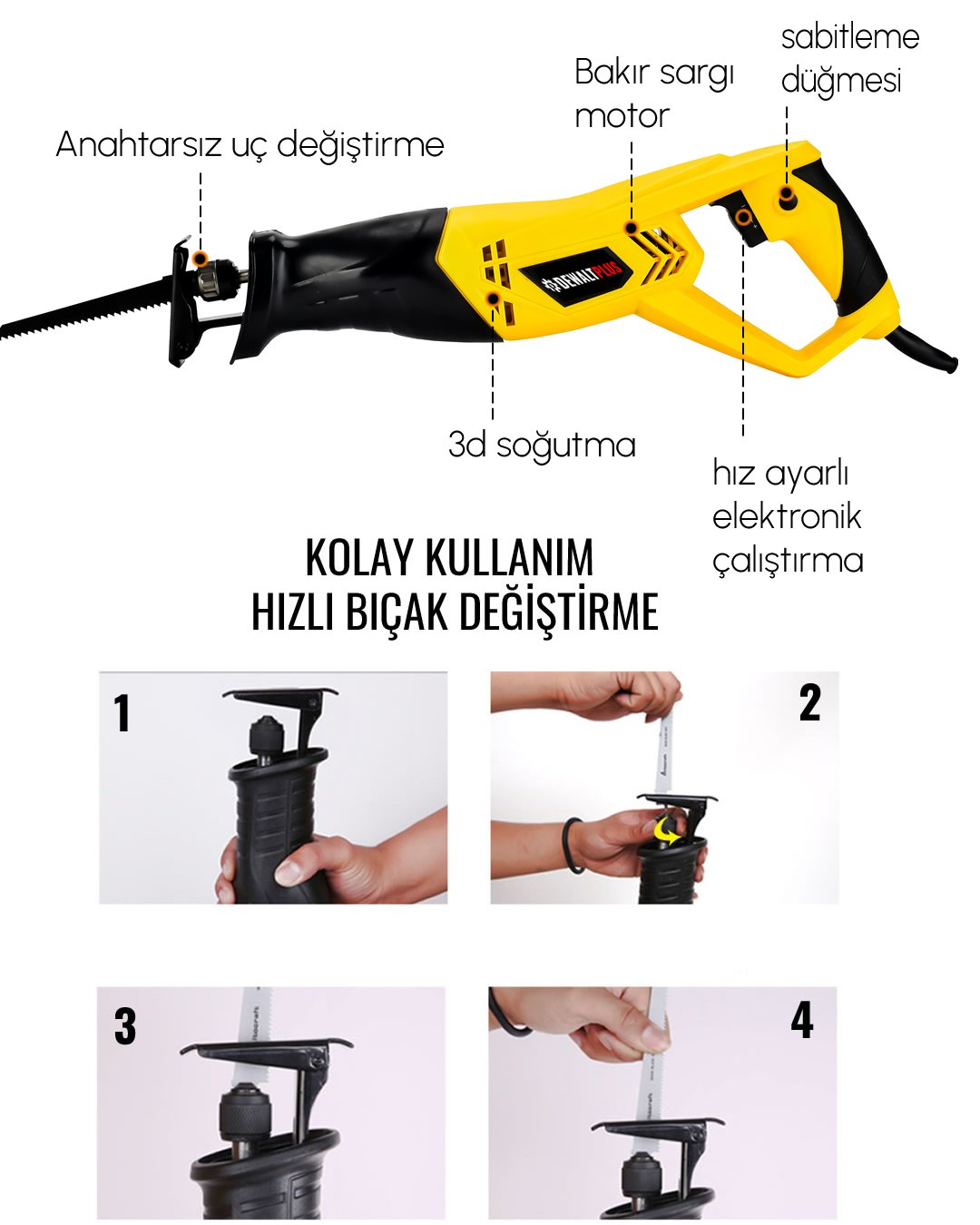 Anahtarsız uç değiştirme

Bakır sargı motor

sabitleme düğmesi

DEWALTPLUS

3d soğutma

hız ayarlı elektronik çalıştırma

KOLAY KULLANIM
HIZLI BIÇAK DEĞİŞTİRME

1

2

3

4